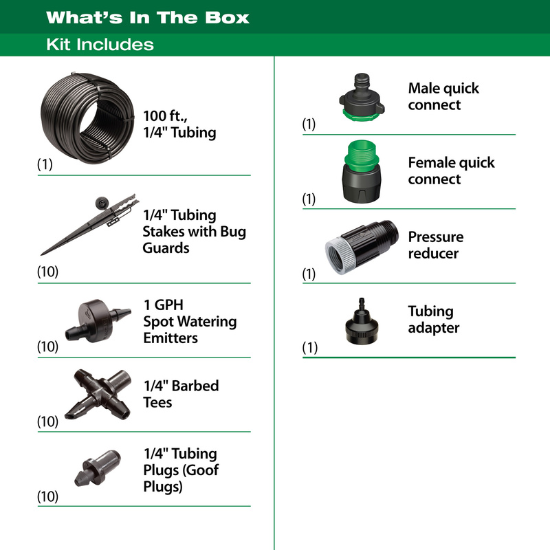 What's In The Box

Kit Includes

100 ft., 1/4" Tubing

(1)

1/4" Tubing Stakes with Bug Guards

(10)

1 GPH Spot Watering Emitters

(10)

1/4" Barbed Tees

(10)

1/4" Tubing Plugs (Goof Plugs)

(10)

Male quick connect

(1)

Female quick connect

(1)

Pressure reducer

(1)

Tubing adapter

(1)